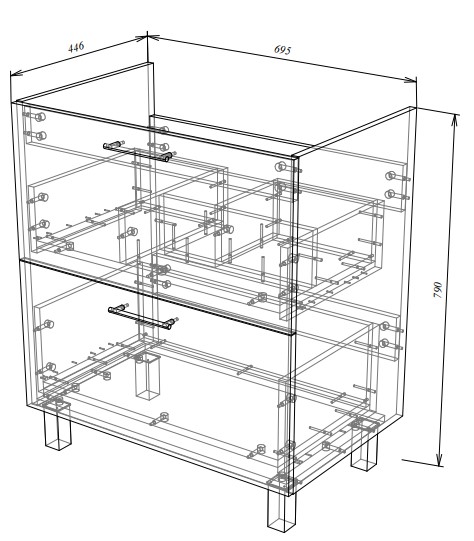 446
695
790